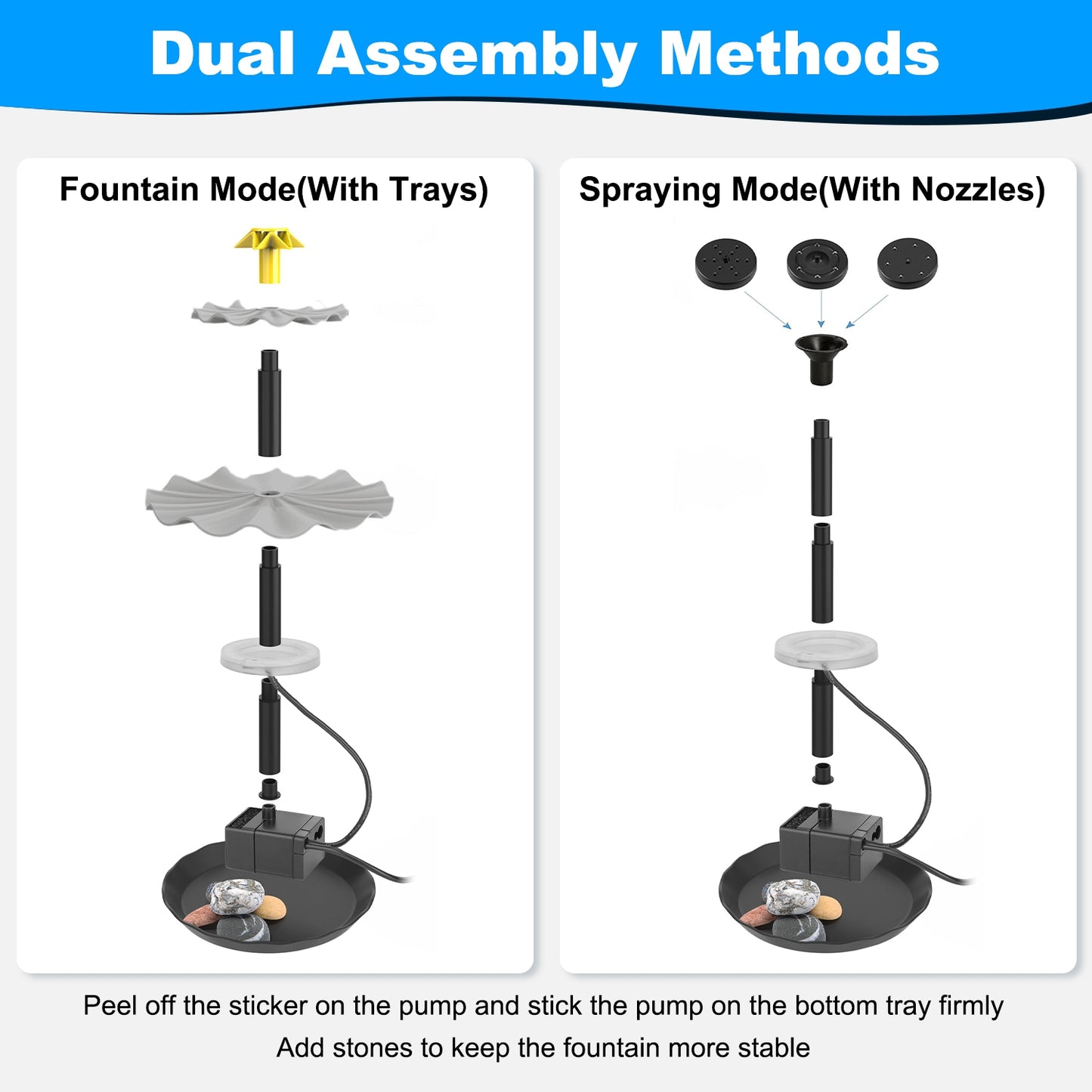 Dual Assembly Methods

Fountain Mode(With Trays)

Spraying Mode(With Nozzles)

Peel off the sticker on the pump and stick the pump on the bottom tray firmly
Add stones to keep the fountain more stable