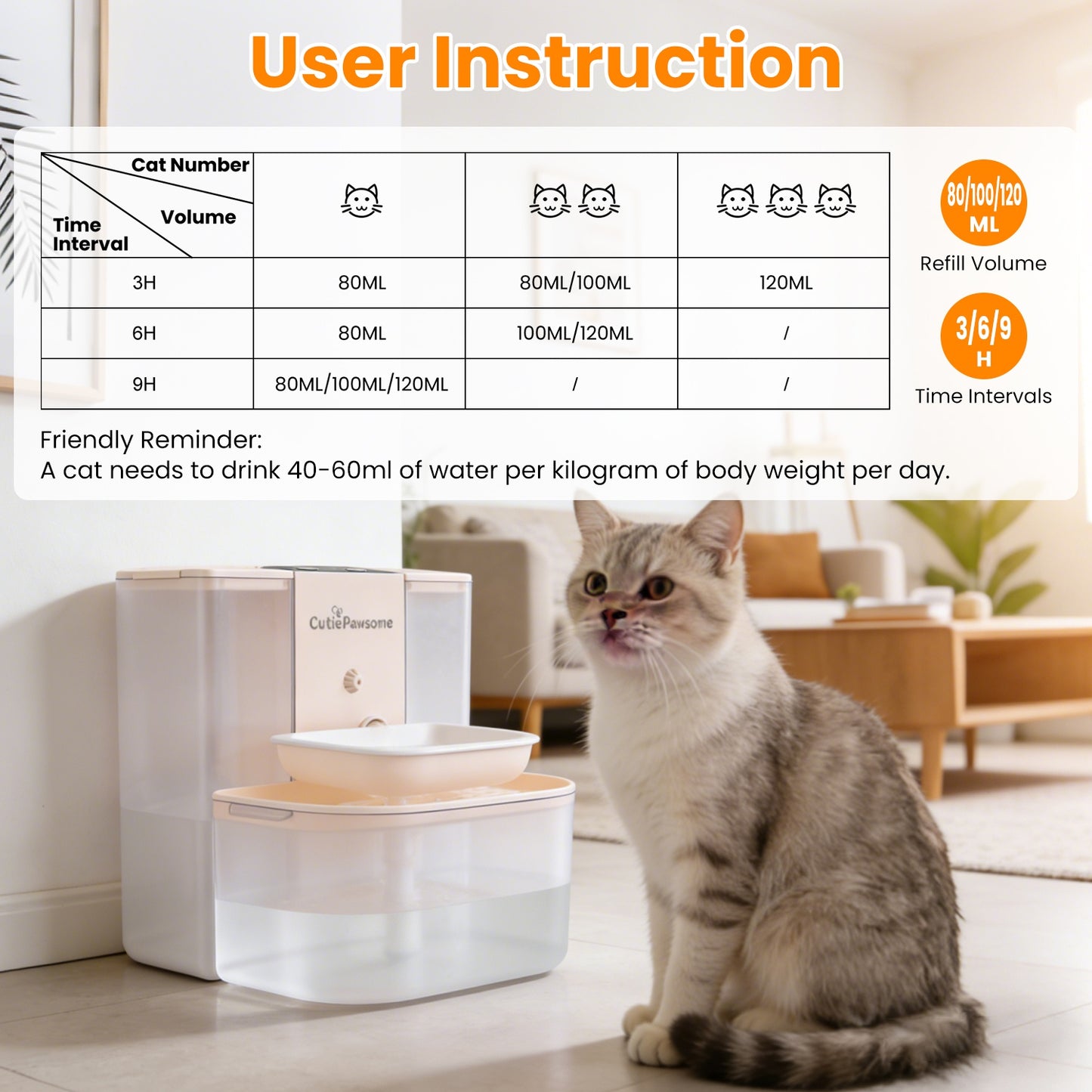 User Instruction

| Cat Number / Volume / Time Interval | | | |
|---|---|---|---|
| 3H | 80ML | 80ML/100ML | 120ML |
| 6H | 80ML | 100ML/120ML | / |
| 9H | 80ML/100ML/120ML | / | / |

80/100/120 ML
Refill Volume

3/6/9 H
Time Intervals

Friendly Reminder:
A cat needs to drink 40-60ml of water per kilogram of body weight per day.

CutiePawsome